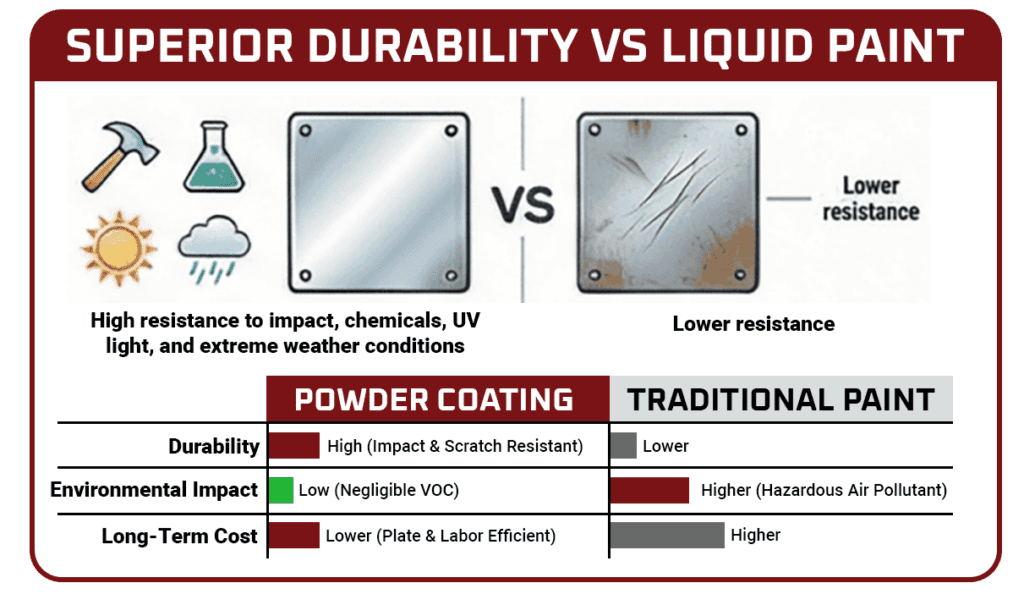 SUPERIOR DURABILITY VS LIQUID PAINT

VS

Lower resistance

High resistance to impact, chemicals, UV light, and extreme weather conditions

Lower resistance

| | POWDER COATING | TRADITIONAL PAINT |
|---|---|---|
| Durability | High (Impact & Scratch Resistant) | Lower |
| Environmental Impact | Low (Negligible VOC) | Higher (Hazardous Air Pollutant) |
| Long-Term Cost | Lower (Plate & Labor Efficient) | Higher |